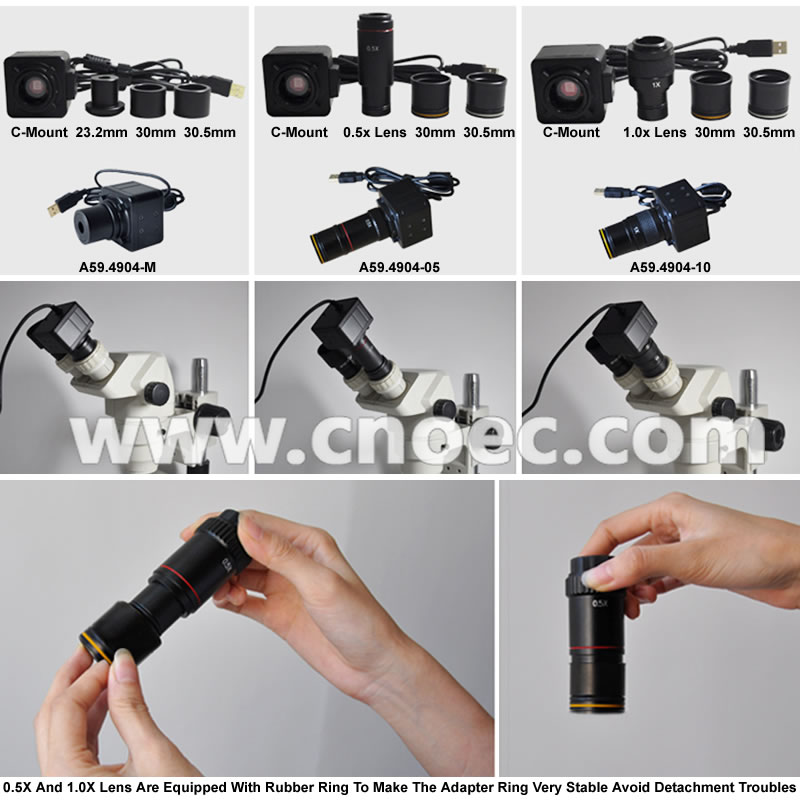 C-Mount 23.2mm 30mm 30.5mm

A59.4904-M

0.5X

C-Mount 0.5x Lens 30mm 30.5mm

A59.4904-05

1X

C-Mount 1.0x Lens 30mm 30.5mm

A59.4904-10

www.cnoec.com

0.5X

0.5X

0.5X And 1.0X Lens Are Equipped With Rubber Ring To Make The Adapter Ring Very Stable Avoid Detachment Troubles