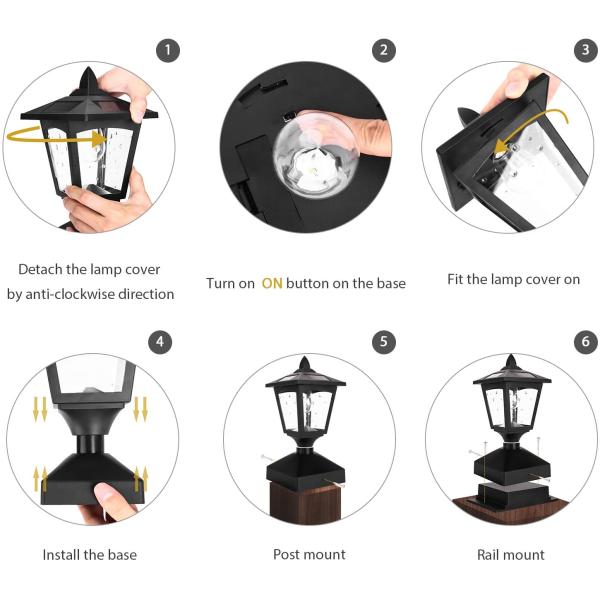 1

Detach the lamp cover by anti-clockwise direction

2

Turn on ON button on the base

3

Fit the lamp cover on

4

Install the base

5

Post mount

6

Rail mount