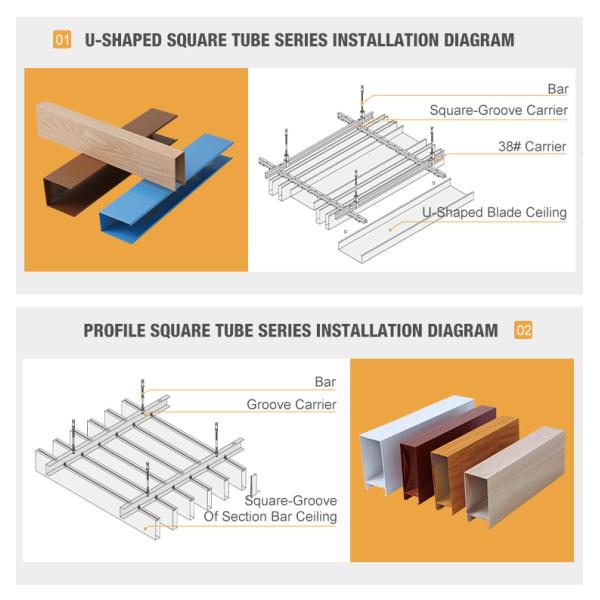 01 U-SHAPED SQUARE TUBE SERIES INSTALLATION DIAGRAM

Bar
Square-Groove Carrier
38# Carrier
U-Shaped Blade Ceiling

PROFILE SQUARE TUBE SERIES INSTALLATION DIAGRAM 02

Bar
Groove Carrier
Square-Groove
Of Section Bar Ceiling