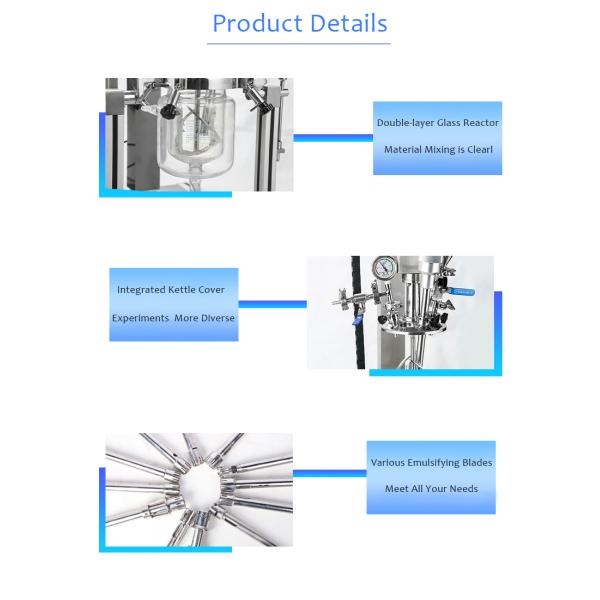 Product Details

Double-layer Glass Reactor

Material Mixing is Clear!

Integrated Kettle Cover

Experiments More Diverse

Various Emulsifying Blades

Meet All Your Needs