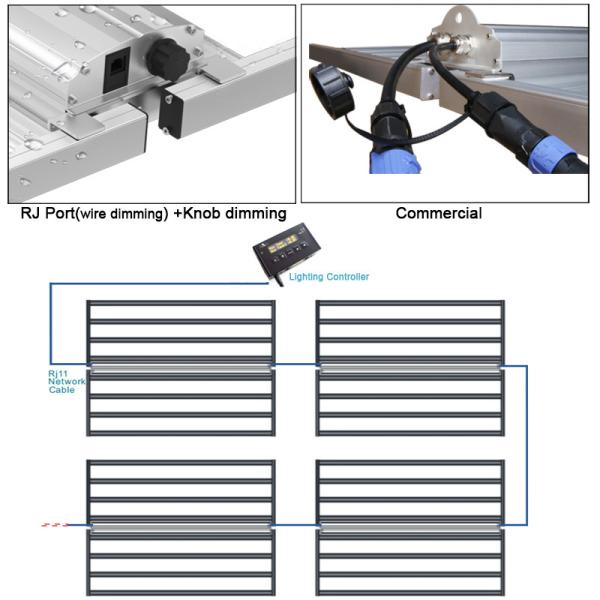 RJ Port(wire dimming) +Knob dimming

Commercial

Lighting Controller

Rj11 Network Cable