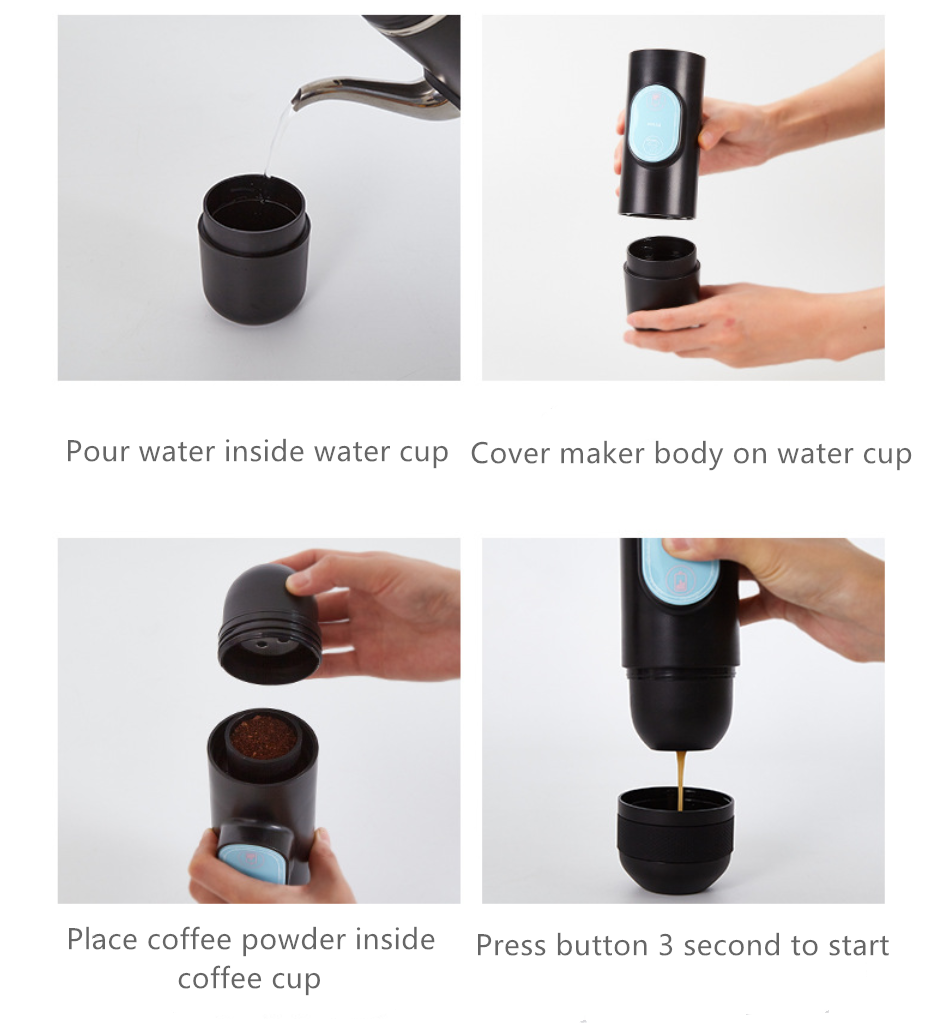 Pour water inside water cup

Cover maker body on water cup

Place coffee powder inside coffee cup

Press button 3 second to start