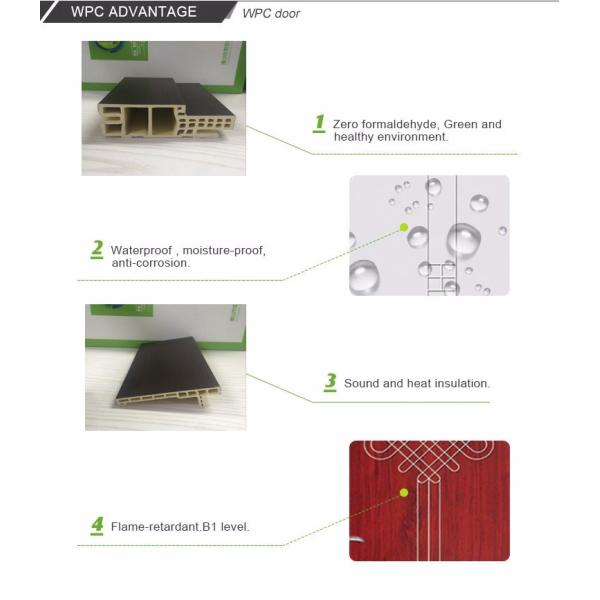 WPC ADVANTAGE WPC door

1 Zero formaldehyde, Green and healthy environment.

2 Waterproof , moisture-proof, anti-corrosion.

3 Sound and heat insulation.

4 Flame-retardant.B1 level.