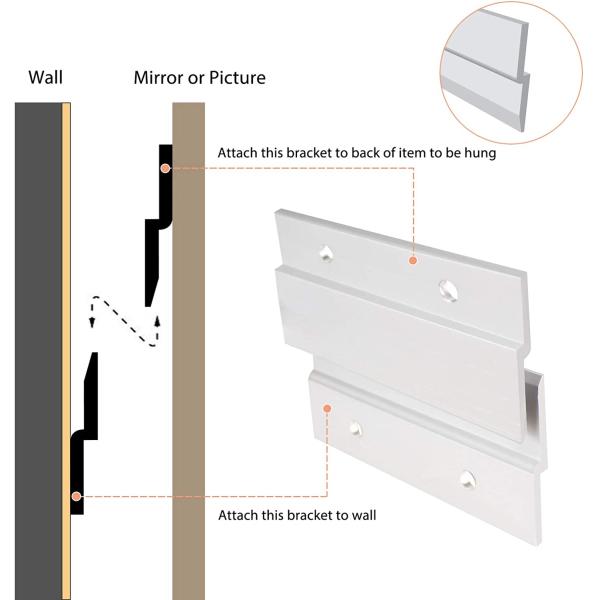 Wall

Mirror or Picture

Attach this bracket to back of item to be hung

Attach this bracket to wall