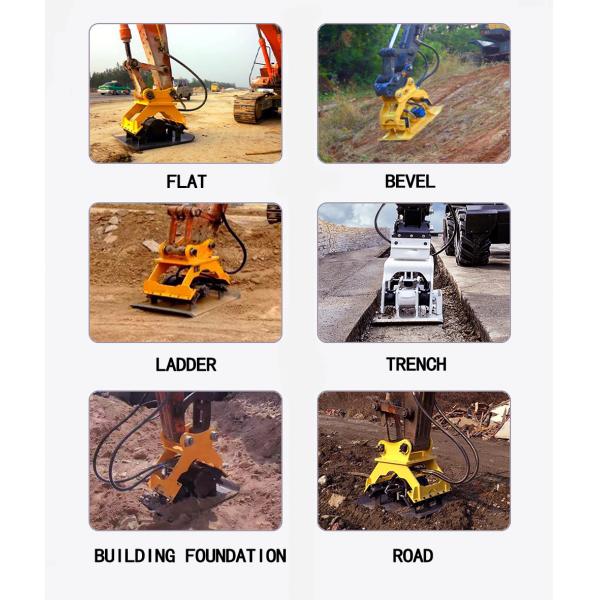 FLAT

BEVEL

LADDER

TRENCH

BUILDING FOUNDATION

ROAD