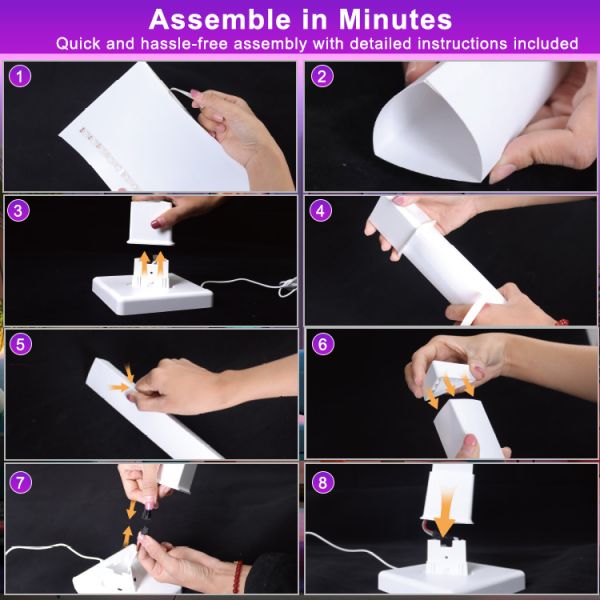 Assemble in Minutes
Quick and hassle-free assembly with detailed instructions included

1
2
3
4
5
6
7
8