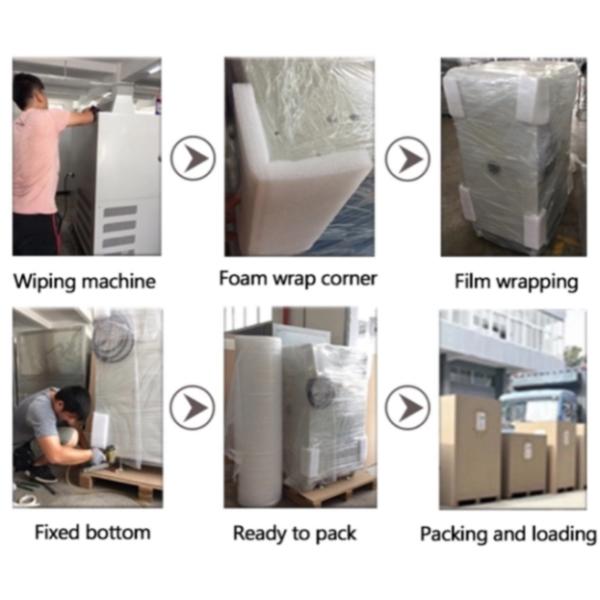 Wiping machine

Foam wrap corner

Film wrapping

Fixed bottom

Ready to pack

Packing and loading