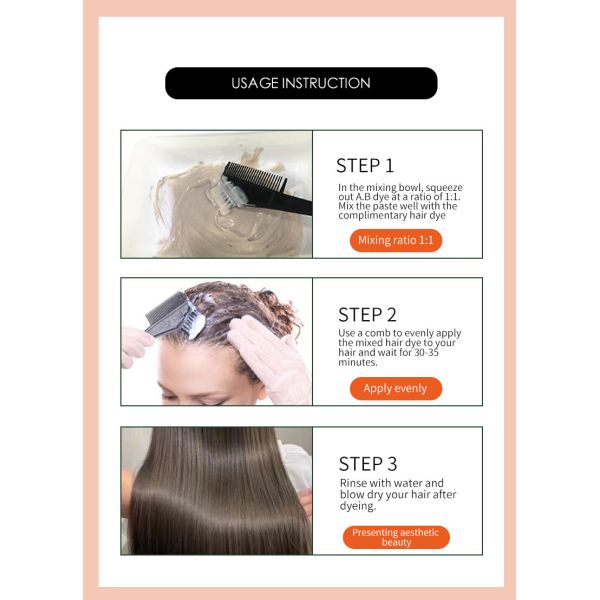 USAGE INSTRUCTION

STEP 1

In the mixing bowl, squeeze out A.B dye at a ratio of 1:1. Mix the paste well with the complimentary hair dye

Mixing ratio 1:1

STEP 2

Use a comb to evenly apply the mixed hair dye to your hair and wait for 30-35 minutes.

Apply evenly

STEP 3

Rinse with water and blow dry your hair after dyeing.

Presenting aesthetic beauty