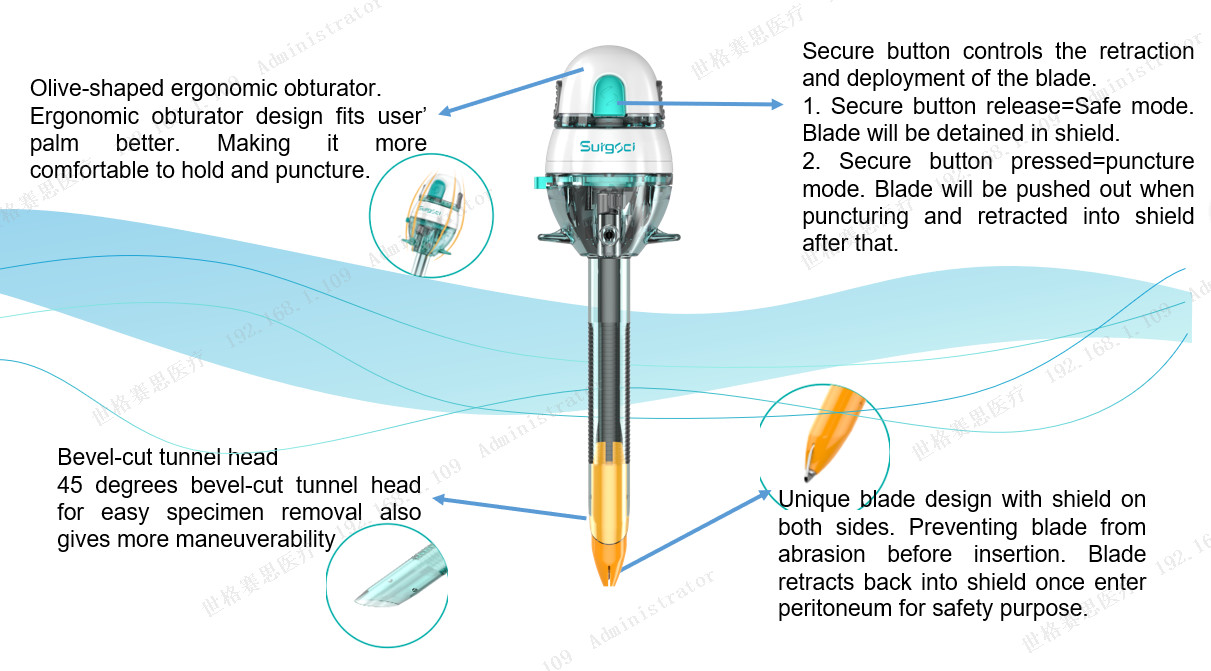 Olive-shaped ergonomic obturator. Ergonomic obturator design fits user' palm better. Making it more comfortable to hold and puncture.

Surgsci

Secure button controls the retraction and deployment of the blade.
1. Secure button release=Safe mode. Blade will be detained in shield.
2. Secure button pressed=puncture mode. Blade will be pushed out when puncturing and retracted into shield after that.

Bevel-cut tunnel head
45 degrees bevel-cut tunnel head for easy specimen removal also gives more maneuverability

Unique blade design with shield on both sides. Preventing blade from abrasion before insertion. Blade retracts back into shield once enter peritoneum for safety purpose.

世格赛思医疗 192.168.1.109 Administrator