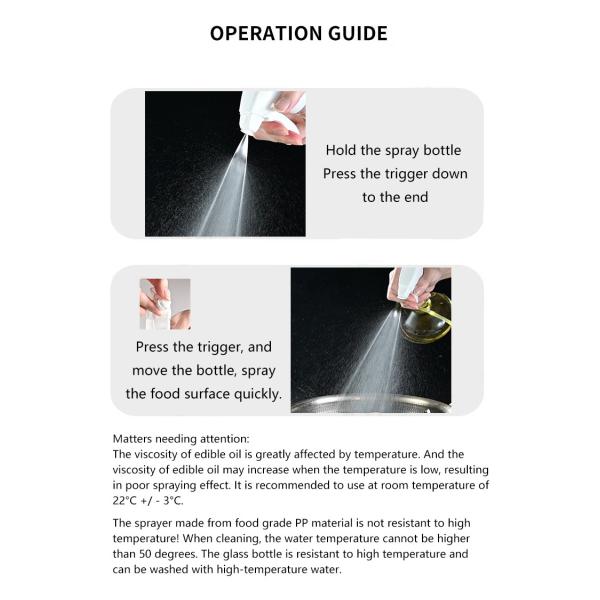 OPERATION GUIDE

Hold the spray bottle
Press the trigger down
to the end

Press the trigger, and
move the bottle, spray
the food surface quickly.

Matters needing attention:
The viscosity of edible oil is greatly affected by temperature. And the viscosity of edible oil may increase when the temperature is low, resulting in poor spraying effect. It is recommended to use at room temperature of 22°C +/ - 3°C.

The sprayer made from food grade PP material is not resistant to high temperature! When cleaning, the water temperature cannot be higher than 50 degrees. The glass bottle is resistant to high temperature and can be washed with high-temperature water.