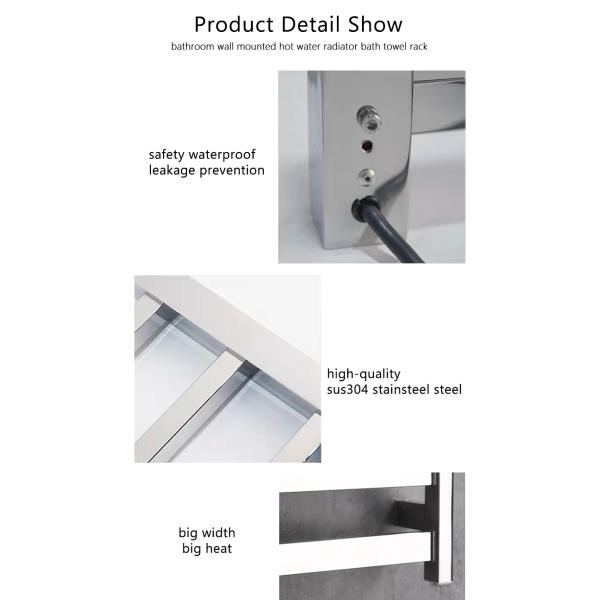 Product Detail Show

bathroom wall mounted hot water radiator bath towel rack

safety waterproof
leakage prevention

high-quality
sus304 stainsteel steel

big width
big heat