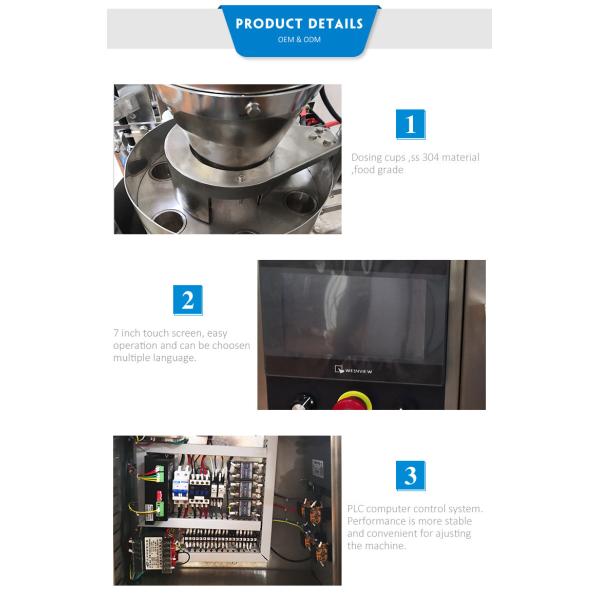 PRODUCT DETAILS
OEM & ODM

1

Dosing cups ,ss 304 material ,food grade

2

7 inch touch screen, easy operation and can be choosen multiple language.

WEINVIEW

3

PLC computer control system. Performance is more stable and convenient for ajusting the machine.