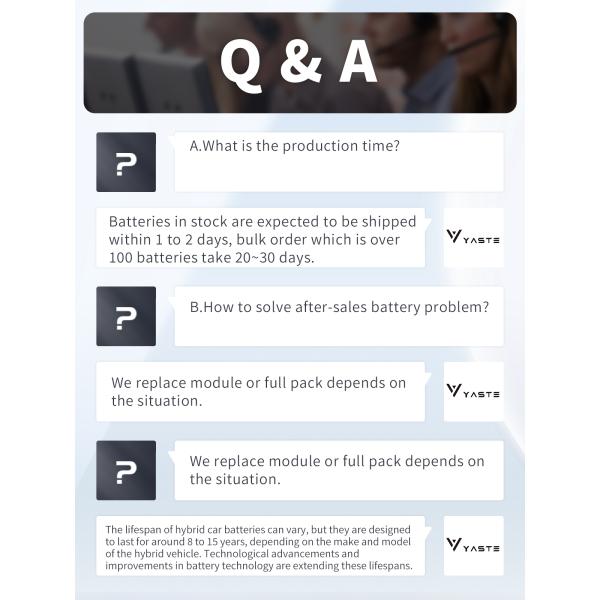 Q & A

?

A.What is the production time?

Batteries in stock are expected to be shipped within 1 to 2 days, bulk order which is over 100 batteries take 20~30 days.

YASTE

?

B.How to solve after-sales battery problem?

We replace module or full pack depends on the situation.

YASTE

?

We replace module or full pack depends on the situation.

The lifespan of hybrid car batteries can vary, but they are designed to last for around 8 to 15 years, depending on the make and model of the hybrid vehicle. Technological advancements and improvements in battery technology are extending these lifespans.

YASTE