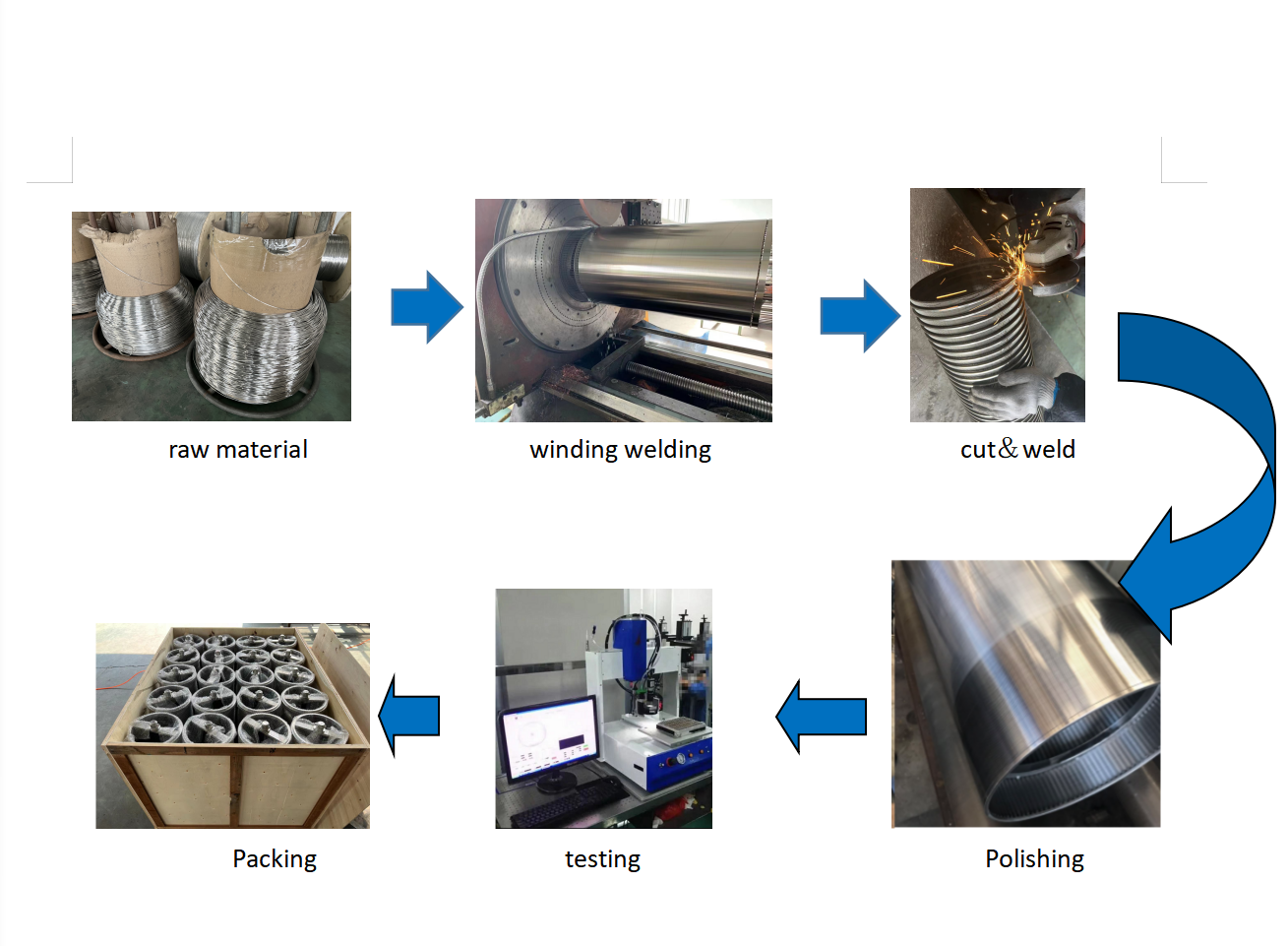 raw material

winding welding

cut&weld

Polishing

testing

Packing