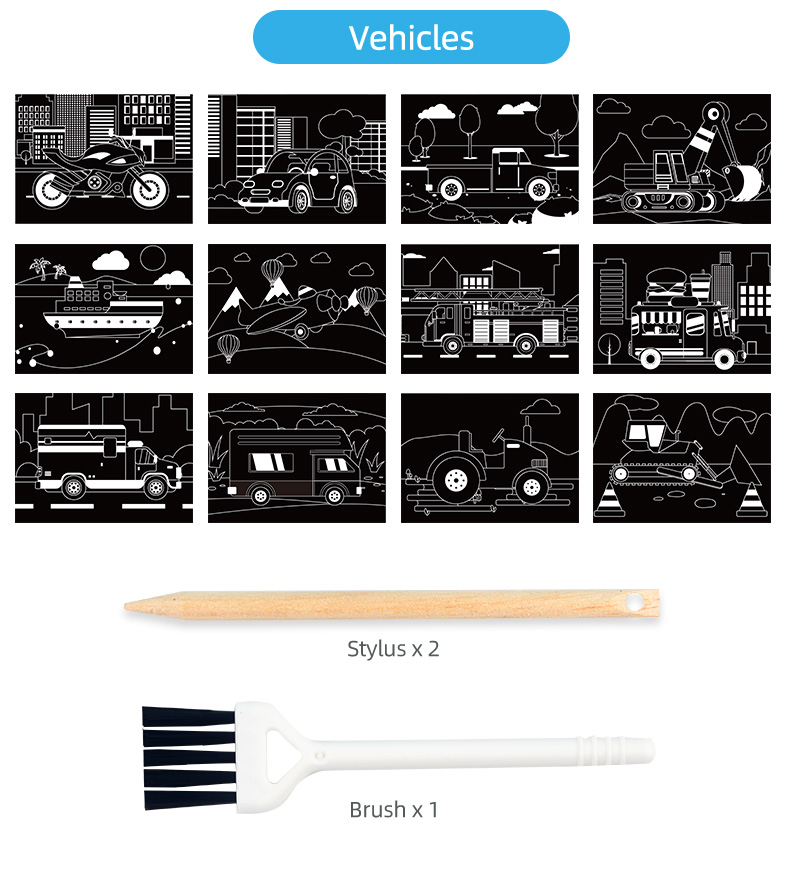 Vehicles

Stylus x 2

Brush x 1