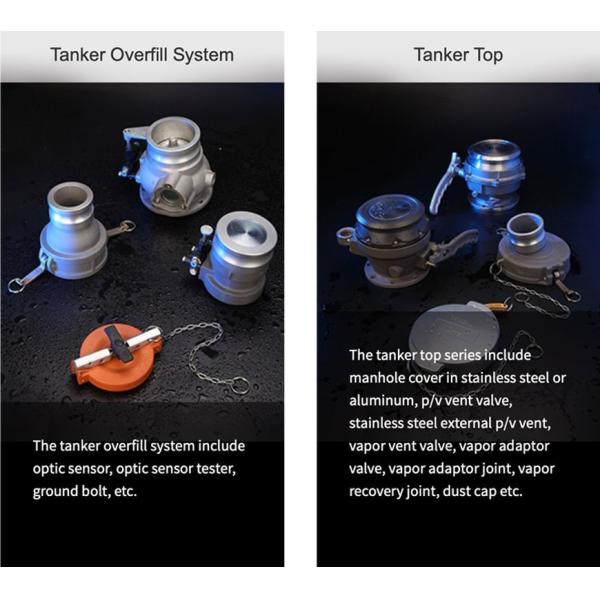 Tanker Overfill System

The tanker overfill system include optic sensor, optic sensor tester, ground bolt, etc.

Tanker Top

The tanker top series include manhole cover in stainless steel or aluminum, p/v vent valve, stainless steel external p/v vent, vapor vent valve, vapor adaptor valve, vapor adaptor joint, vapor recovery joint, dust cap etc.