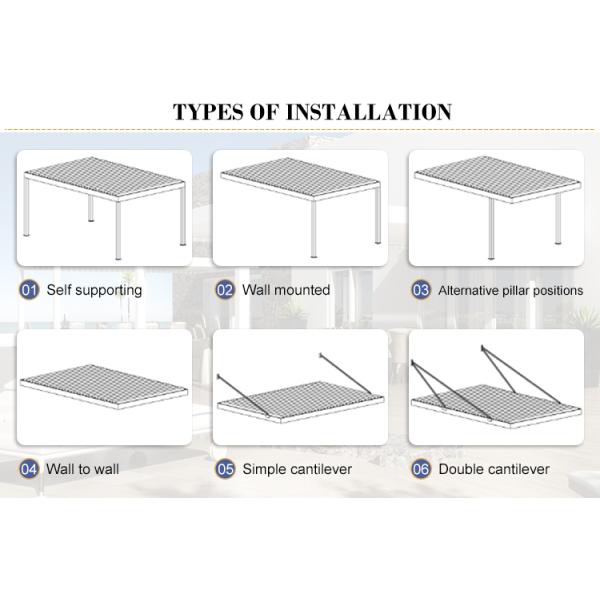 TYPES OF INSTALLATION

01 Self supporting

02 Wall mounted

03 Alternative pillar positions

04 Wall to wall

05 Simple cantilever

06 Double cantilever