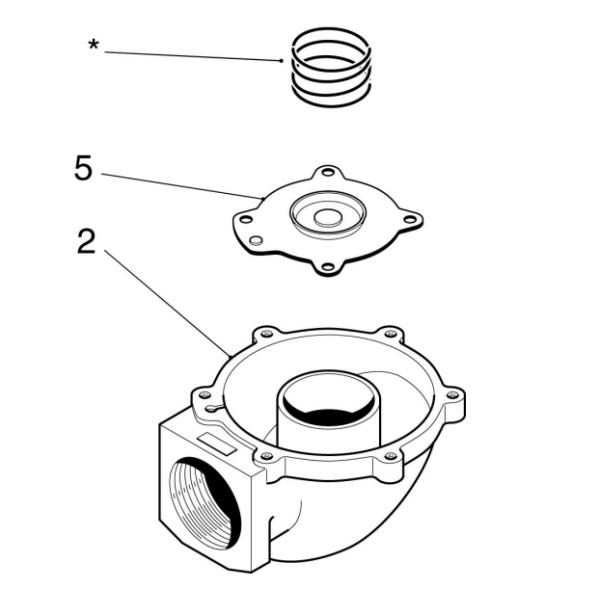 *
5
2