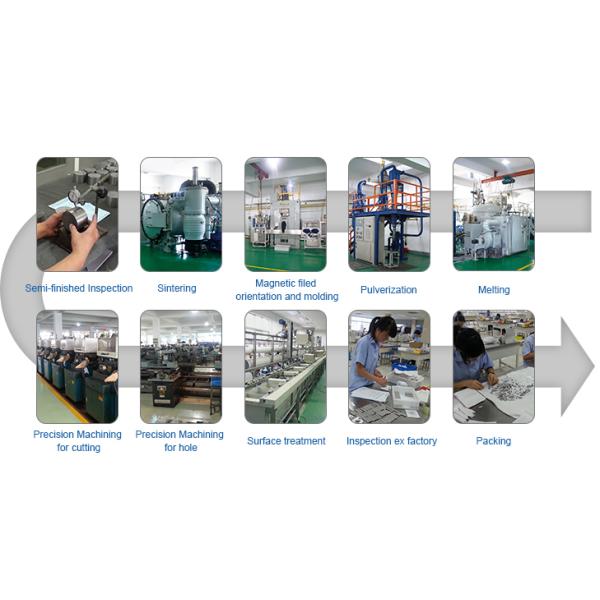 Semi-finished Inspection

Sintering

Magnetic filed orientation and molding

Pulverization

Melting

Precision Machining for cutting

Precision Machining for hole

Surface treatment

Inspection ex factory

Packing