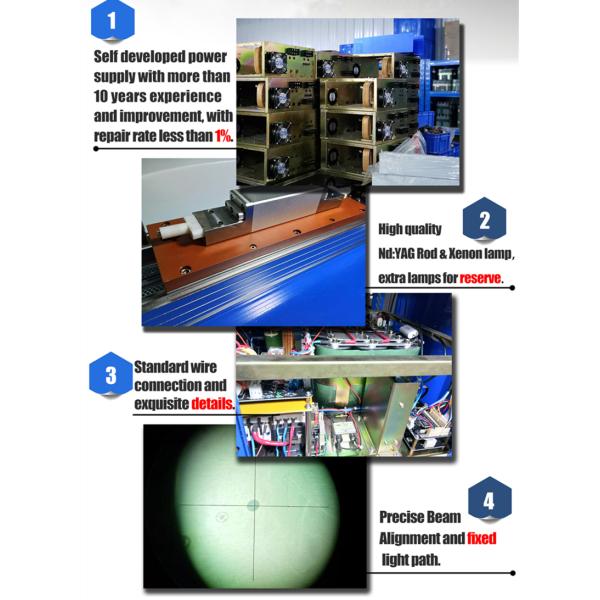 1

Self developed power supply with more than 10 years experience and improvement, with repair rate less than 1%.

2

High quality Nd:YAG Rod & Xenon lamp, extra lamps for reserve.

3

Standard wire connection and exquisite details.

4

Precise Beam Alignment and fixed light path.