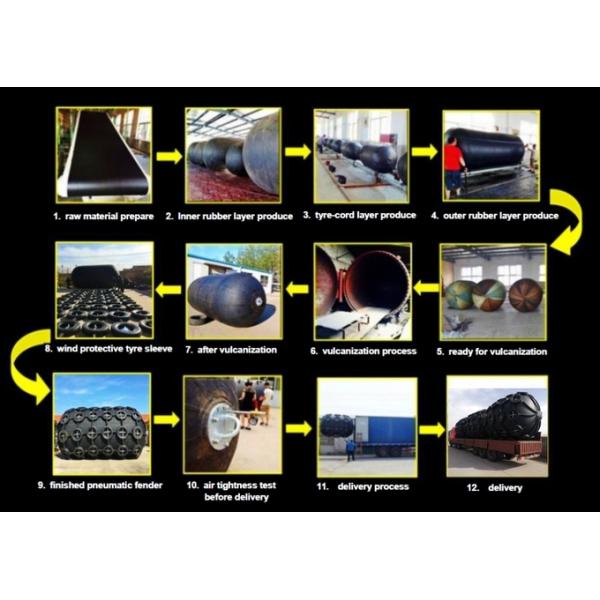 1. raw material prepare

2. Inner rubber layer produce

3. tyre-cord layer produce

4. outer rubber layer produce

5. ready for vulcanization

6. vulcanization process

7. after vulcanization

8. wind protective tyre sleeve

9. finished pneumatic fender

10. air tightness test before delivery

11. delivery process

12. delivery