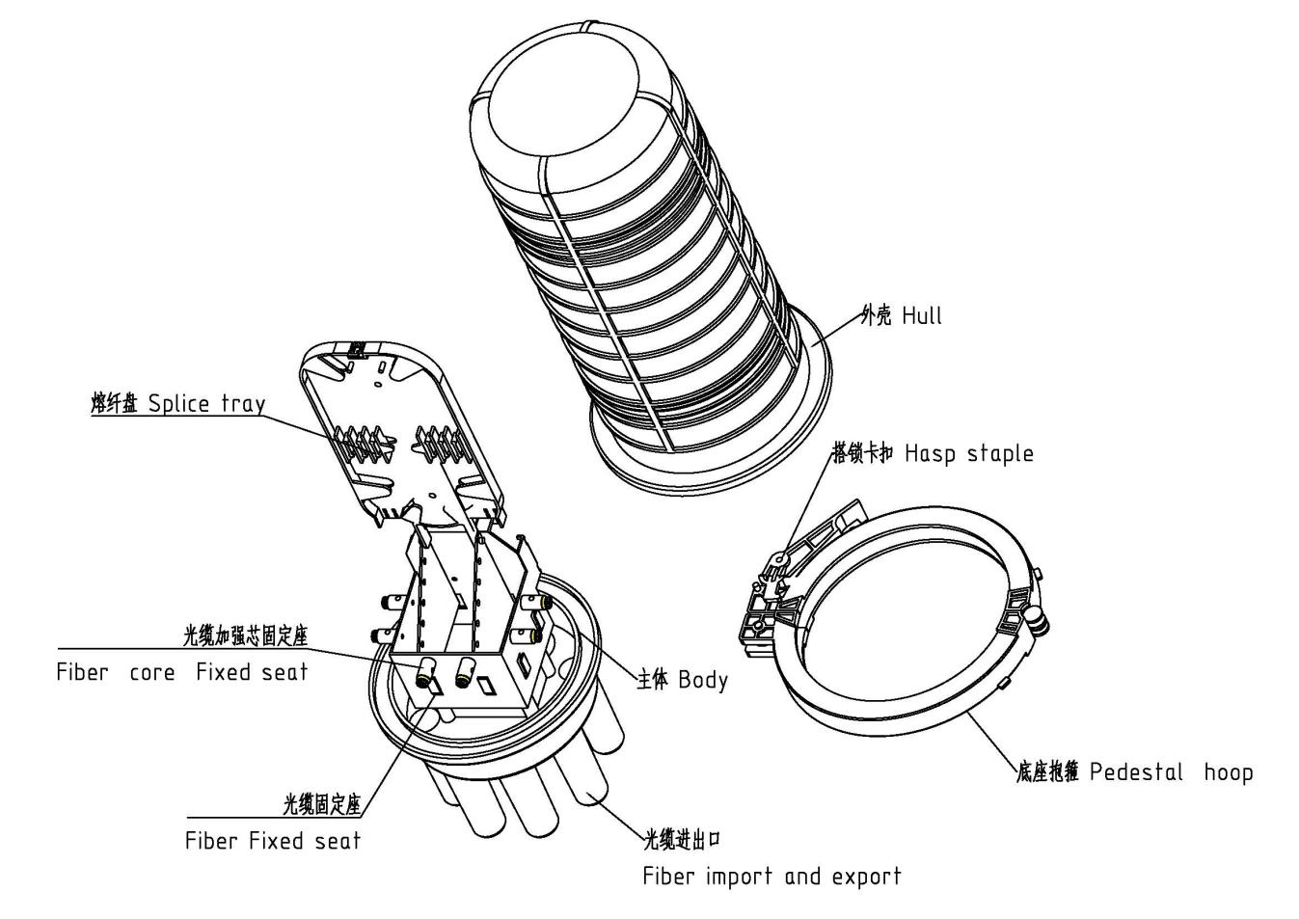 外壳 Hull

熔纤盘 Splice tray

搭锁卡扣 Hasp staple

光缆加强芯固定座
Fiber core Fixed seat

主体 Body

底座抱箍 Pedestal hoop

光缆固定座
Fiber Fixed seat

光缆进出口
Fiber import and export