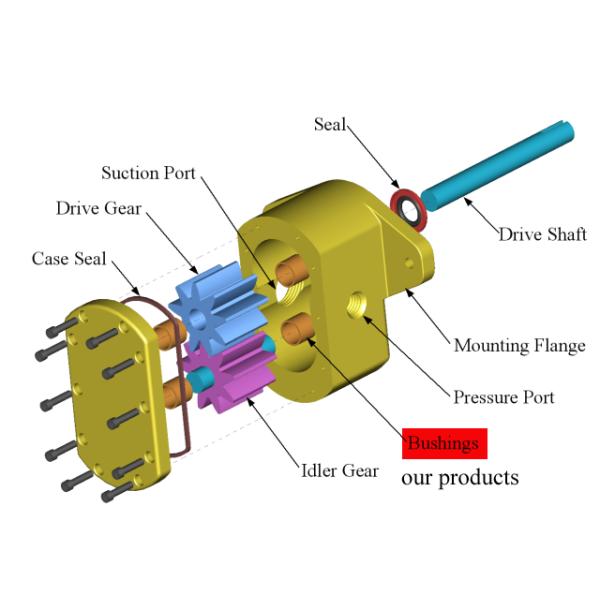 Seal

Suction Port

Drive Gear

Case Seal

Drive Shaft

Mounting Flange

Pressure Port

Bushings

our products

Idler Gear