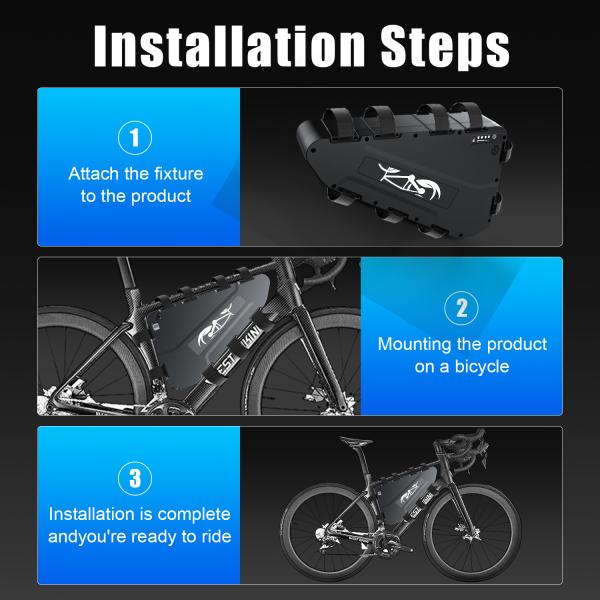 Installation Steps

1
Attach the fixture to the product

2
Mounting the product on a bicycle

3
Installation is complete andyou're ready to ride