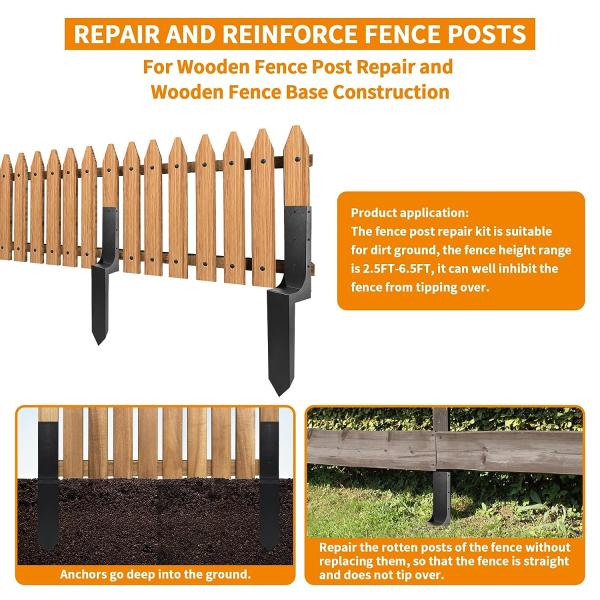 REPAIR AND REINFORCE FENCE POSTS

For Wooden Fence Post Repair and Wooden Fence Base Construction

Product application:
The fence post repair kit is suitable for dirt ground, the fence height range is 2.5FT-6.5FT, it can well inhibit the fence from tipping over.

Anchors go deep into the ground.

Repair the rotten posts of the fence without replacing them, so that the fence is straight and does not tip over.