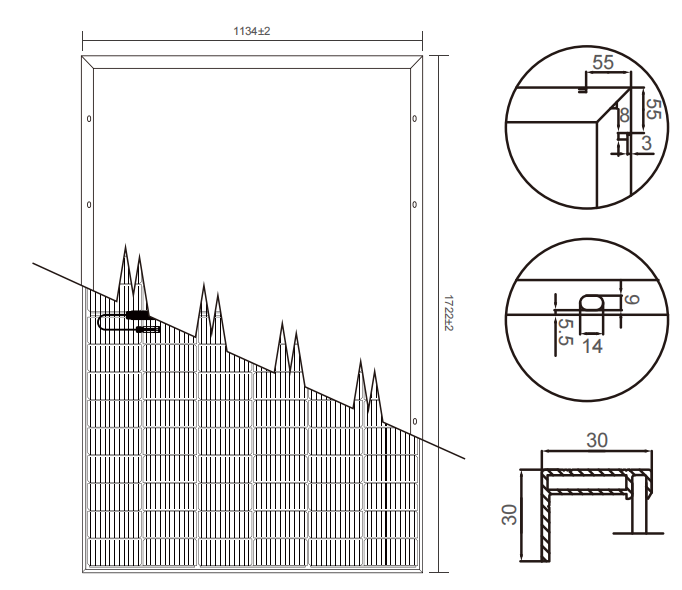 1134±2

1722±2

55
55
8
3

9
5.5
14

30
30