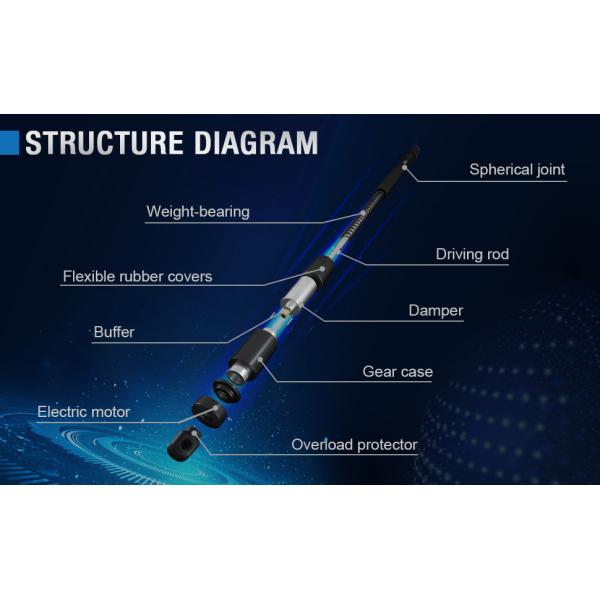 STRUCTURE DIAGRAM

Spherical joint

Weight-bearing

Driving rod

Flexible rubber covers

Damper

Buffer

Gear case

Electric motor

Overload protector