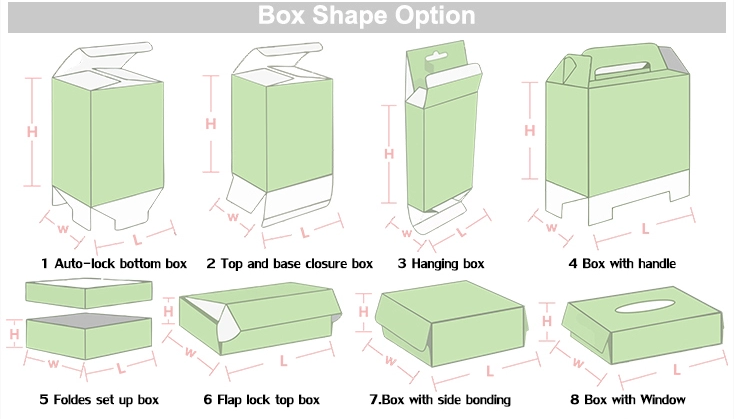 Box Shape Option

H
W
L
1 Auto-lock bottom box

H
W
L
2 Top and base closure box

H
W
L
3 Hanging box

H
W
L
4 Box with handle

H
W
L
5 Foldes set up box

H
W
L
6 Flap lock top box

H
W
L
7.Box with side bonding

H
W
L
8 Box with Window