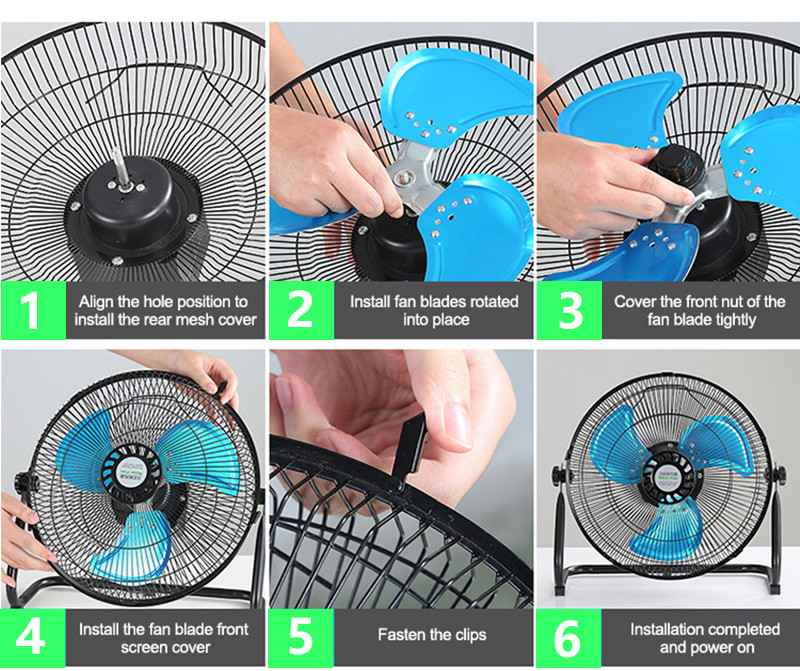 1 Align the hole position to install the rear mesh cover

2 Install fan blades rotated into place

3 Cover the front nut of the fan blade tightly

4 Install the fan blade front screen cover

5 Fasten the clips

6 Installation completed and power on