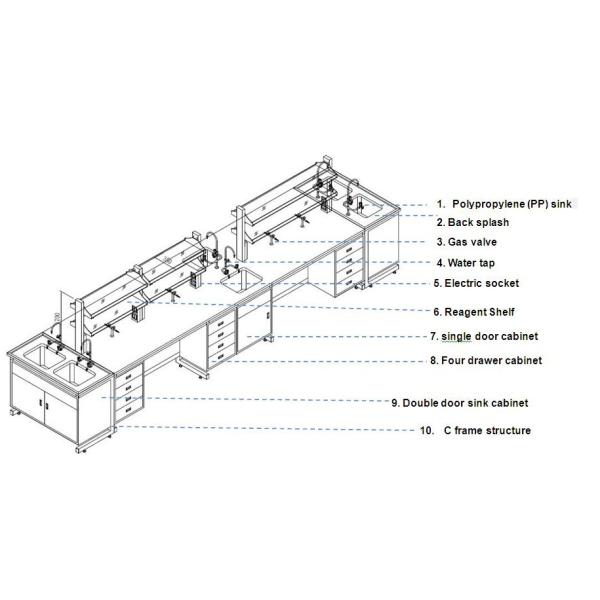 1. Polypropylene (PP) sink
2. Back splash
3. Gas valve
4. Water tap
5. Electric socket
6. Reagent Shelf
7. single door cabinet
8. Four drawer cabinet
9. Double door sink cabinet
10. C frame structure