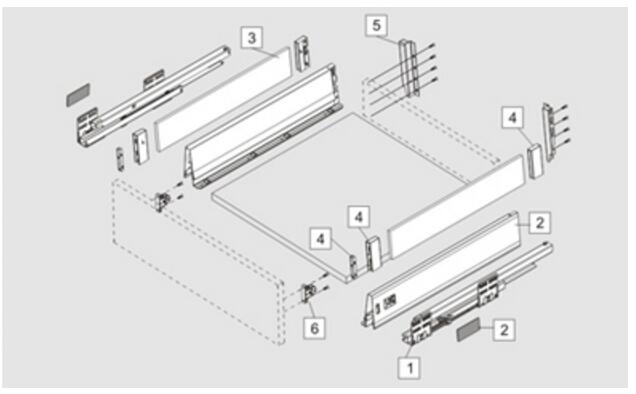 3
5
4
4
4
2
6
2
1