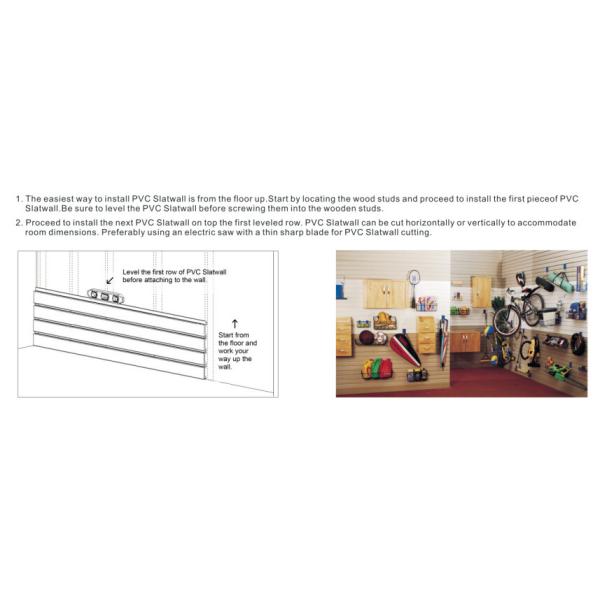 1. The easiest way to install PVC Slatwall is from the floor up.Start by locating the wood studs and proceed to install the first pieceof PVC Slatwall.Be sure to level the PVC Slatwall before screwing them into the wooden studs.

2. Proceed to install the next PVC Slatwall on top the first leveled row. PVC Slatwall can be cut horizontally or vertically to accommodate room dimensions. Preferably using an electric saw with a thin sharp blade for PVC Slatwall cutting.

Level the first row of PVC Slatwall before attaching to the wall.

Start from the floor and work your way up the wall.