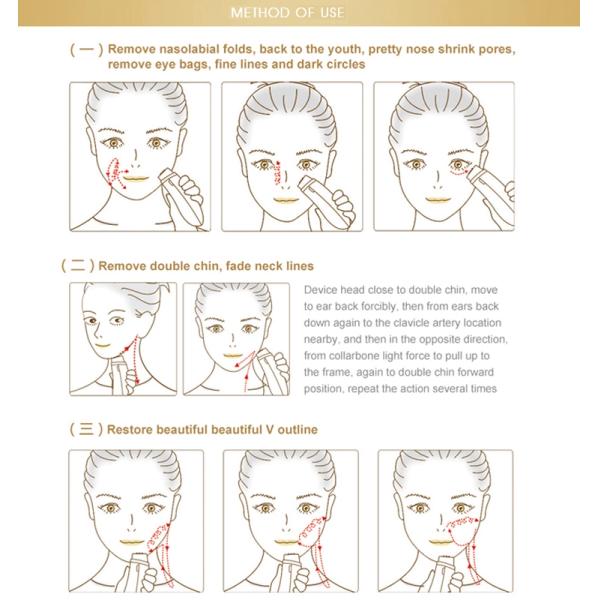 METHOD OF USE

(一) Remove nasolabial folds, back to the youth, pretty nose shrink pores, remove eye bags, fine lines and dark circles

(二) Remove double chin, fade neck lines

Device head close to double chin, move to ear back forcibly, then from ears back down again to the clavicle artery location nearby, and then in the opposite direction, from collarbone light force to pull up to the frame, again to double chin forward position, repeat the action several times

(三) Restore beautiful beautiful V outline