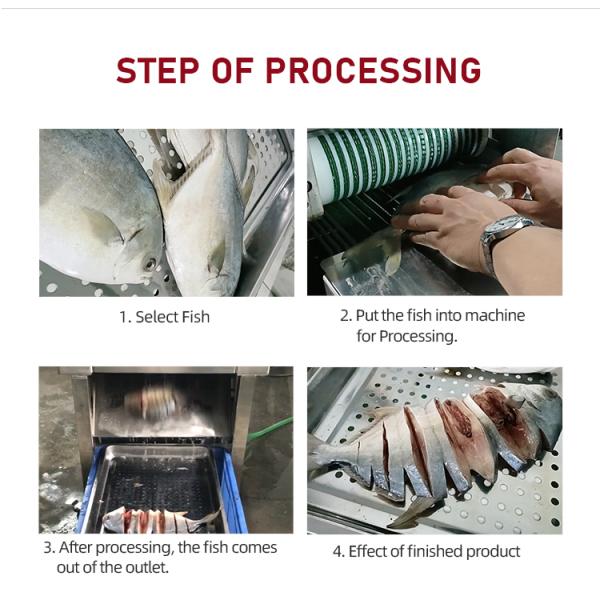 STEP OF PROCESSING

1. Select Fish

2. Put the fish into machine for Processing.

3. After processing, the fish comes out of the outlet.

4. Effect of finished product