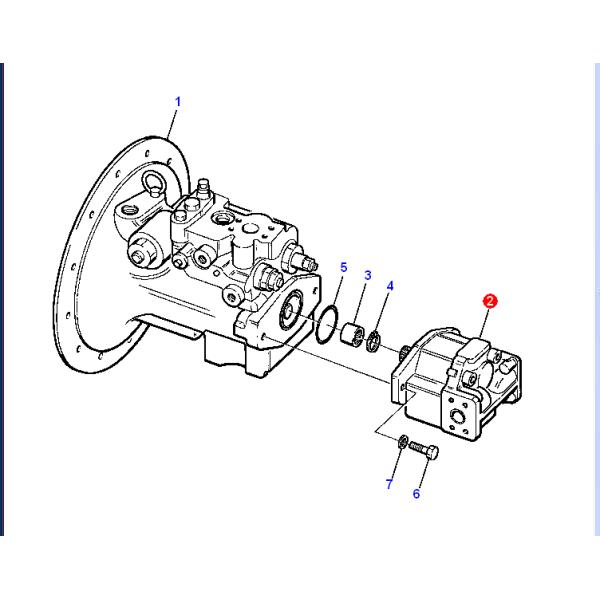 1
5
3
4
2
7
6