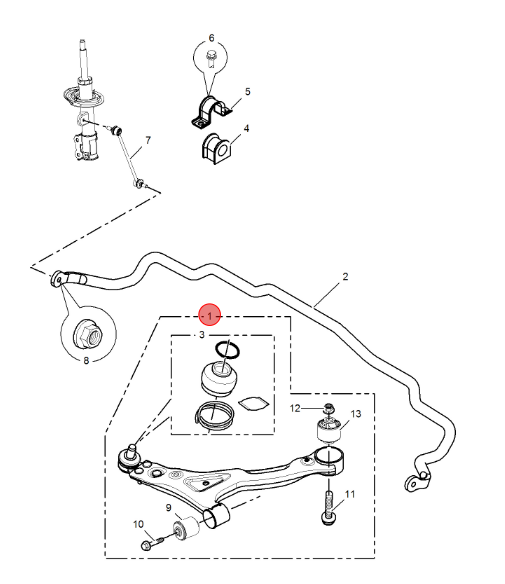 6
5
4
7
2
1
3
8
12
13
11
9
10