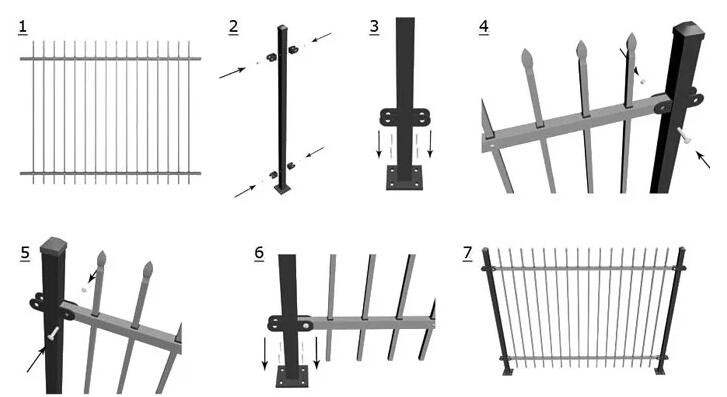 1

2

3

4

5

6

7