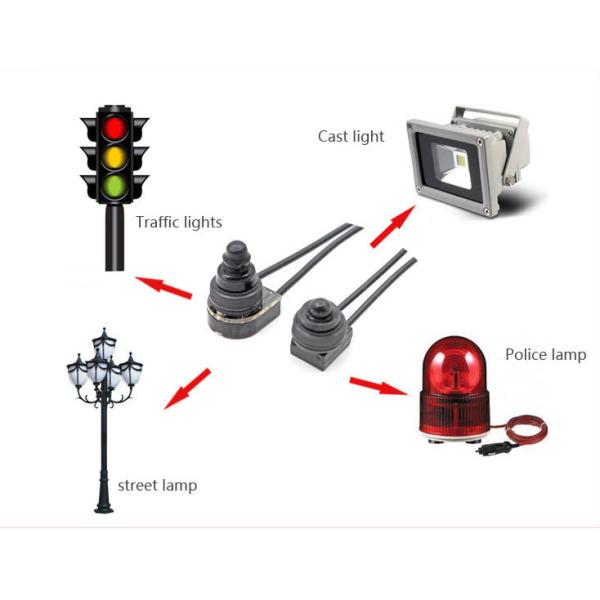 Cast light

Traffic lights

Police lamp

street lamp