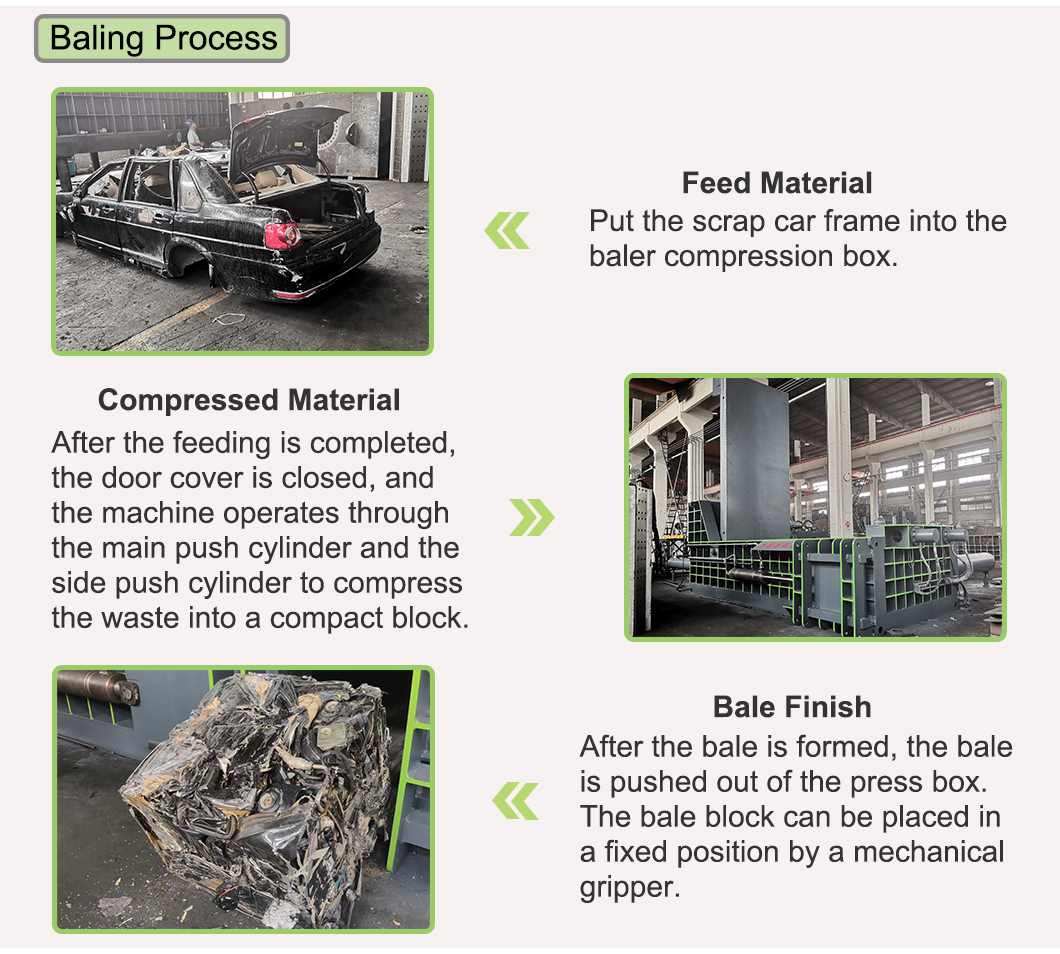 Baling Process

Feed Material
Put the scrap car frame into the baler compression box.

Compressed Material
After the feeding is completed, the door cover is closed, and the machine operates through the main push cylinder and the side push cylinder to compress the waste into a compact block.

Bale Finish
After the bale is formed, the bale is pushed out of the press box. The bale block can be placed in a fixed position by a mechanical gripper.