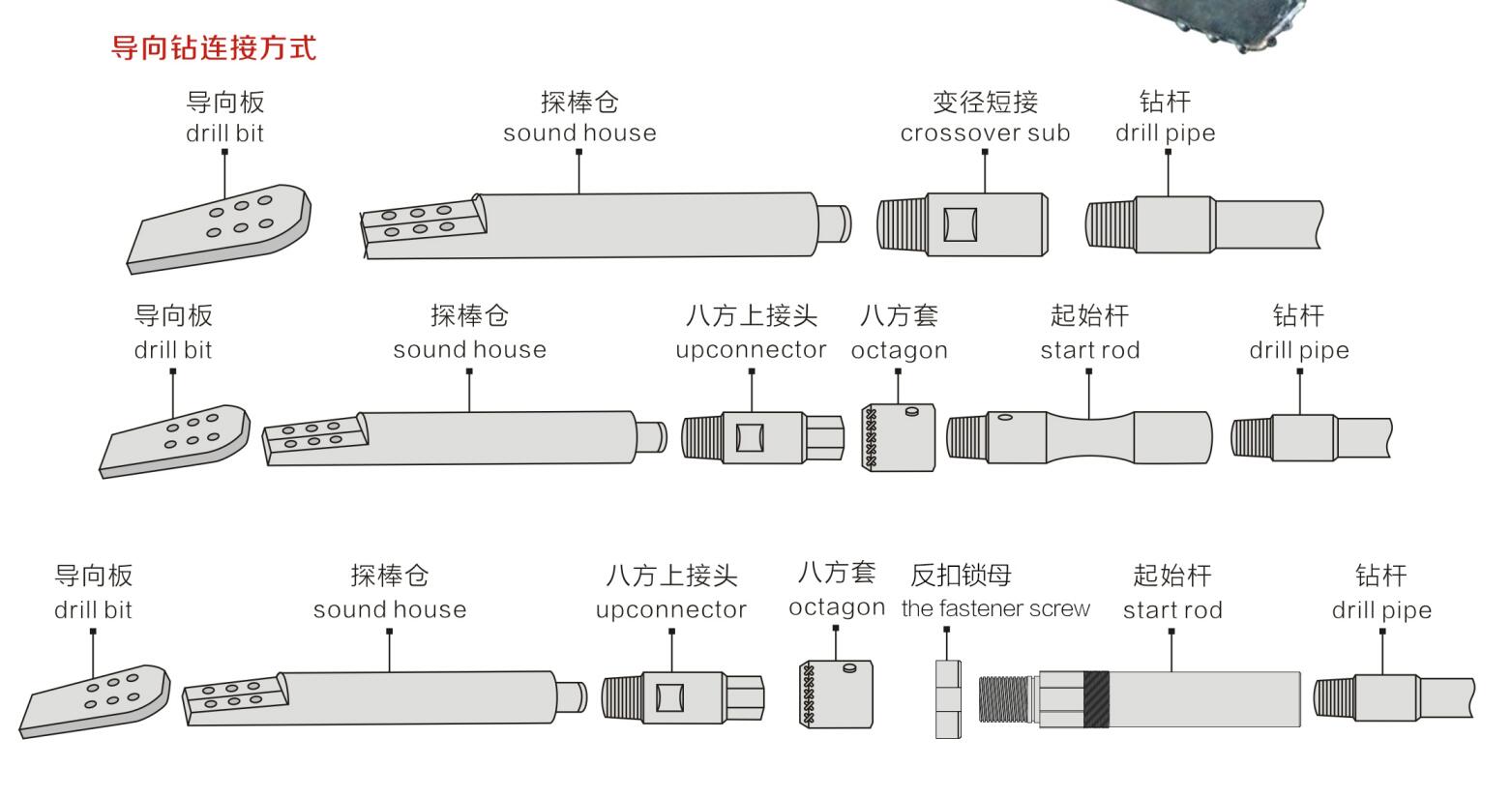 导向钻连接方式

导向板
drill bit

探棒仓
sound house

变径短接
crossover sub

钻杆
drill pipe

导向板
drill bit

探棒仓
sound house

八方上接头
upconnector

八方套
octagon

起始杆
start rod

钻杆
drill pipe

导向板
drill bit

探棒仓
sound house

八方上接头
upconnector

八方套
octagon

反扣锁母
the fastener screw

起始杆
start rod

钻杆
drill pipe