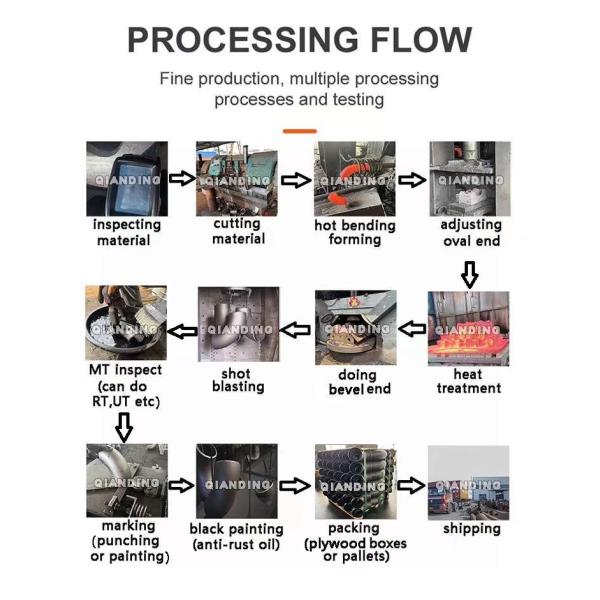 PROCESSING FLOW

Fine production, multiple processing processes and testing

QIANDING
inspecting material

QIANDING
cutting material

QIANDING
hot bending forming

QIANDING
adjusting oval end

QIANDING
heat treatment

QIANDING
doing bevel end

QIANDING
shot blasting

QIANDING
MT inspect (can do RT,UT etc)

QIANDING
marking (punching or painting)

QIANDING
black painting (anti-rust oil)

QIANDING
packing (plywood boxes or pallets)

QIANDING
shipping