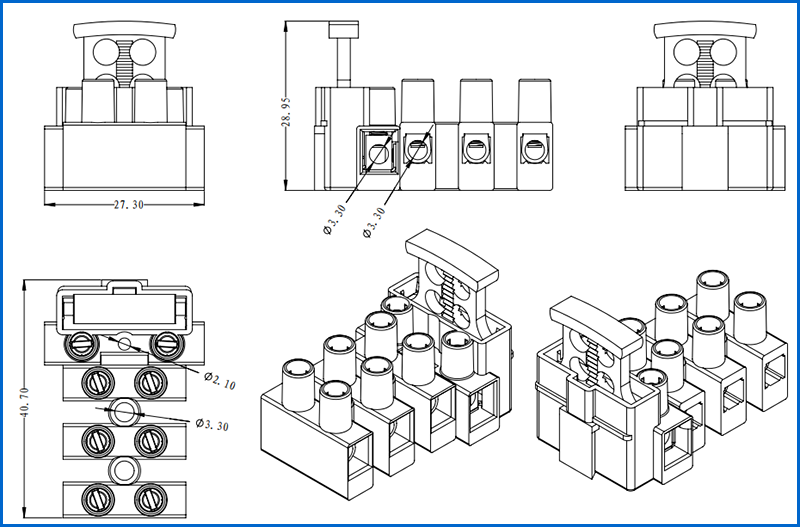 27.30

28.95

Ø3.30

Ø3.30

40.70

Ø2.10

Ø3.30