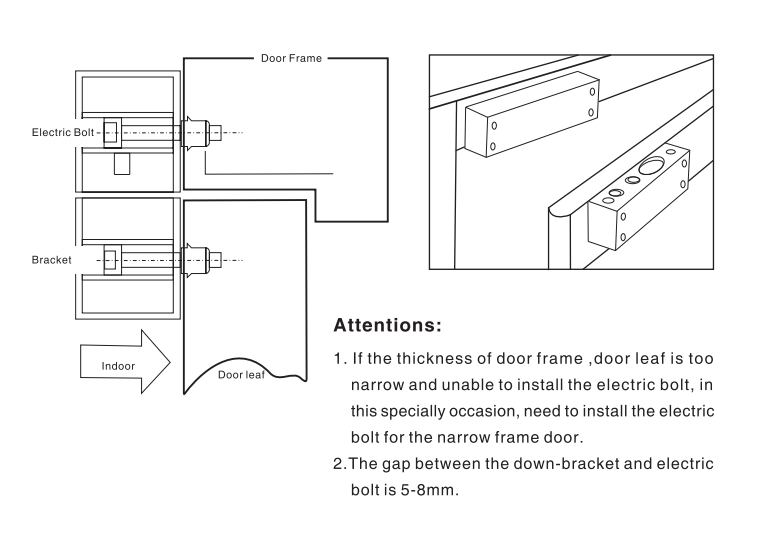 Door Frame

Electric Bolt

Bracket

Indoor

Door leaf

Attentions:

1. If the thickness of door frame ,door leaf is too narrow and unable to install the electric bolt, in this specially occasion, need to install the electric bolt for the narrow frame door.

2.The gap between the down-bracket and electric bolt is 5-8mm.