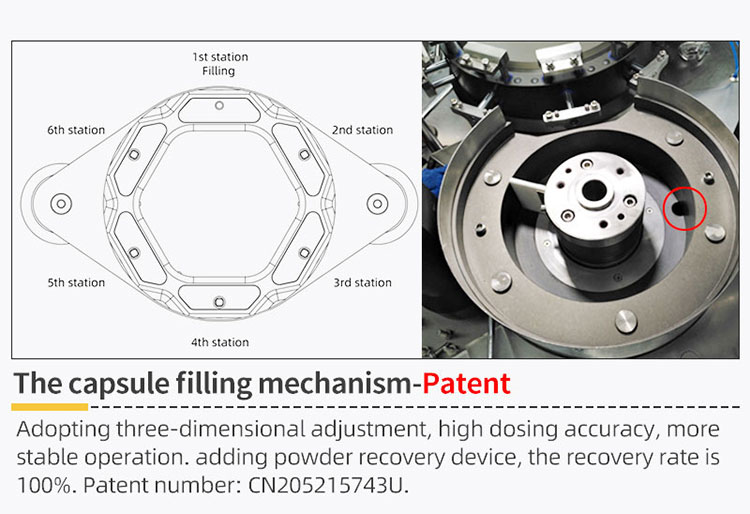 1st station
Filling

6th station

2nd station

5th station

3rd station

4th station

The capsule filling mechanism-Patent

Adopting three-dimensional adjustment, high dosing accuracy, more stable operation. adding powder recovery device, the recovery rate is 100%. Patent number: CN205215743U.