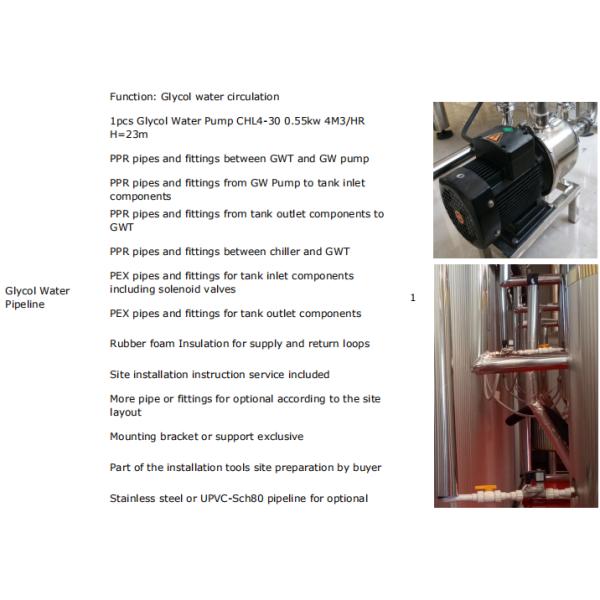 Glycol Water Pipeline

Function: Glycol water circulation

1pcs Glycol Water Pump CHL4-30 0.55kw 4M3/HR H=23m

PPR pipes and fittings between GWT and GW pump

PPR pipes and fittings from GW Pump to tank inlet components

PPR pipes and fittings from tank outlet components to GWT

PPR pipes and fittings between chiller and GWT

PEX pipes and fittings for tank inlet components including solenoid valves

PEX pipes and fittings for tank outlet components

Rubber foam Insulation for supply and return loops

Site installation instruction service included

More pipe or fittings for optional according to the site layout

Mounting bracket or support exclusive

Part of the installation tools site preparation by buyer

Stainless steel or UPVC-Sch80 pipeline for optional

1