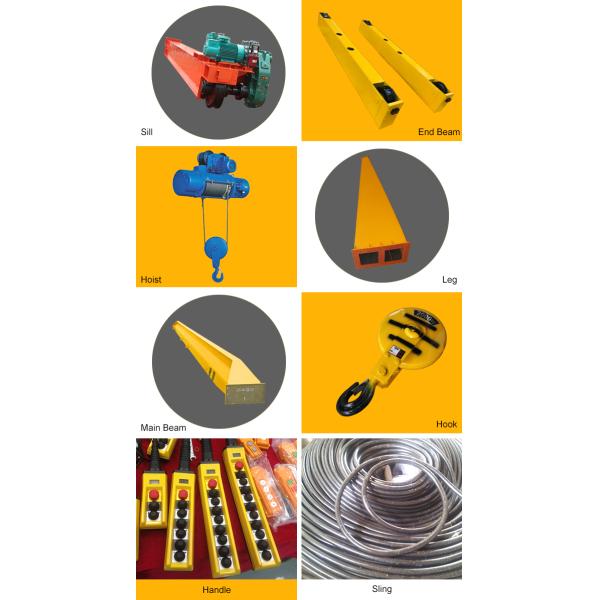 Sill

End Beam

Hoist

Leg

Main Beam

Hook

Handle

Sling